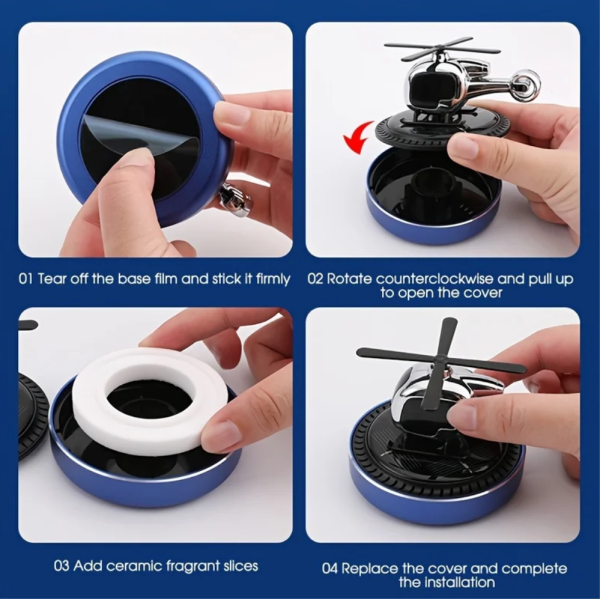 01 Tear off the base film and stick it firmly

02 Rotate counterclockwise and pull up to open the cover

03 Add ceramic fragrant slices

04 Replace the cover and complete the installation