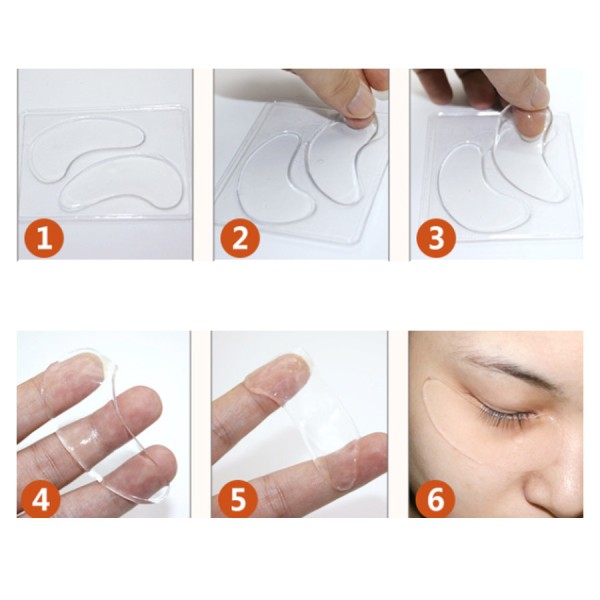 1
2
3
4
5
6