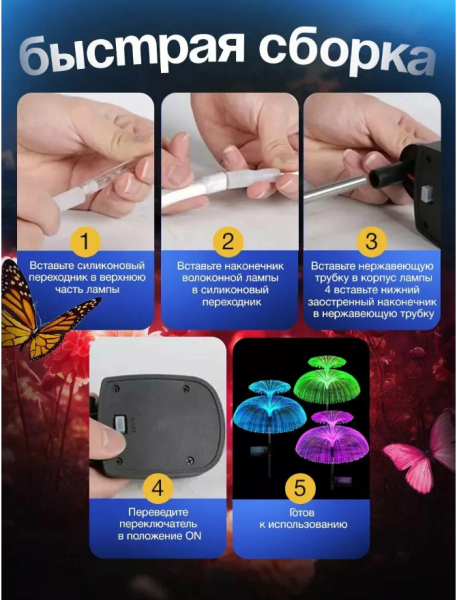 быстрая сборка

1
Вставьте силиконовый переходник в верхнюю часть лампы

2
Вставьте наконечник волоконной лампы в силиконовый переходник

3
Вставьте нержавеющую трубку в корпус лампы 4 вставьте нижний заостренный наконечник в нержавеющую трубку

4
Переведите переключатель в положение ON

5
Готов к использованию