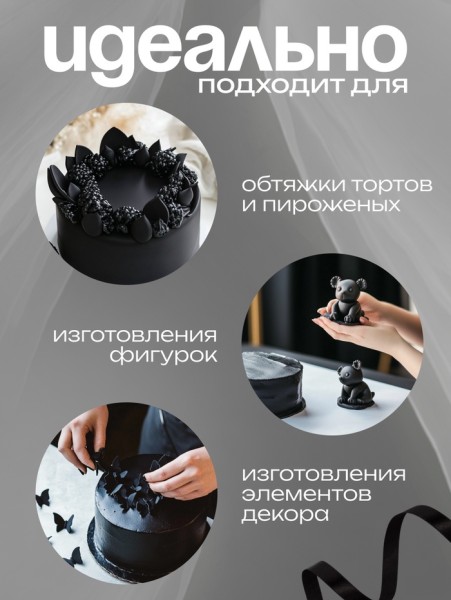 идеально
подходит для

обтяжки тортов и пироженых

изготовления фигурок

изготовления элементов декора