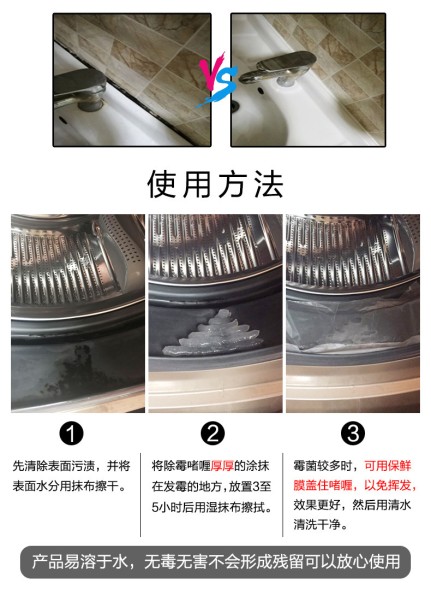 VS

使用方法

1

先清除表面污渍，并将表面水分用抹布擦干。

2

将除霉啫喱厚厚的涂抹在发霉的地方，放置3至5小时后用湿抹布擦拭。

3

霉菌较多时，可用保鲜膜盖住啫喱，以免挥发，效果更好，然后用清水清洗干净。

产品易溶于水，无毒无害不会形成残留可以放心使用