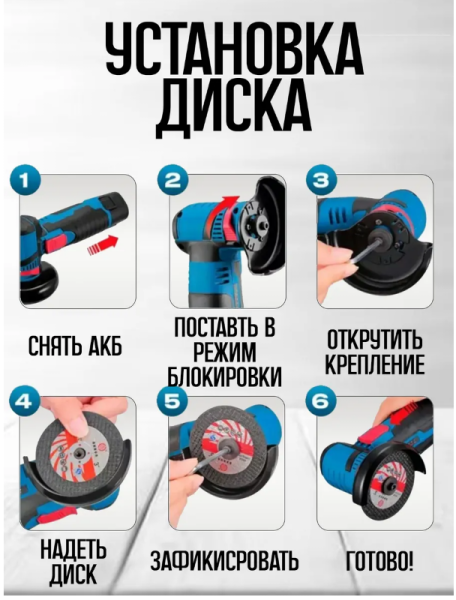 УСТАНОВКА ДИСКА

1

СНЯТЬ АКБ

2

ПОСТАВТЬ В РЕЖИМ БЛОКИРОВКИ

3

ОТКРУТИТЬ КРЕПЛЕНИЕ

4

НАДЕТЬ ДИСК

5

ЗАФИКИСРОВАТЬ

6

ГОТОВО!