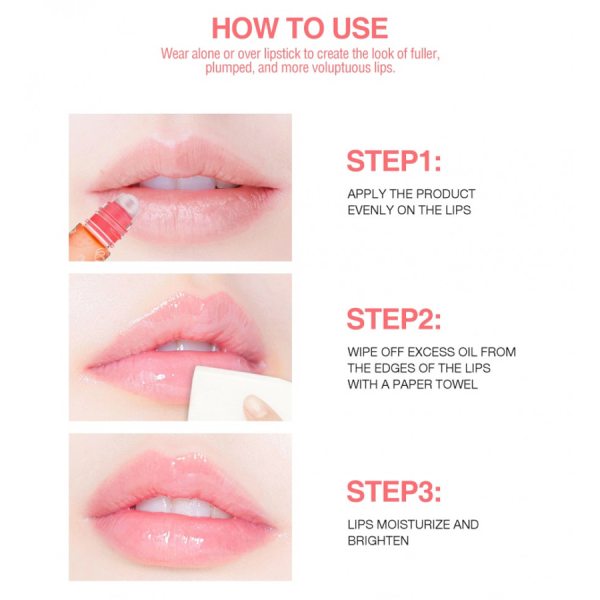 HOW TO USE

Wear alone or over lipstick to create the look of fuller, plumped, and more voluptuous lips.

STEP1:

APPLY THE PRODUCT EVENLY ON THE LIPS

STEP2:

WIPE OFF EXCESS OIL FROM THE EDGES OF THE LIPS WITH A PAPER TOWEL

STEP3:

LIPS MOISTURIZE AND BRIGHTEN