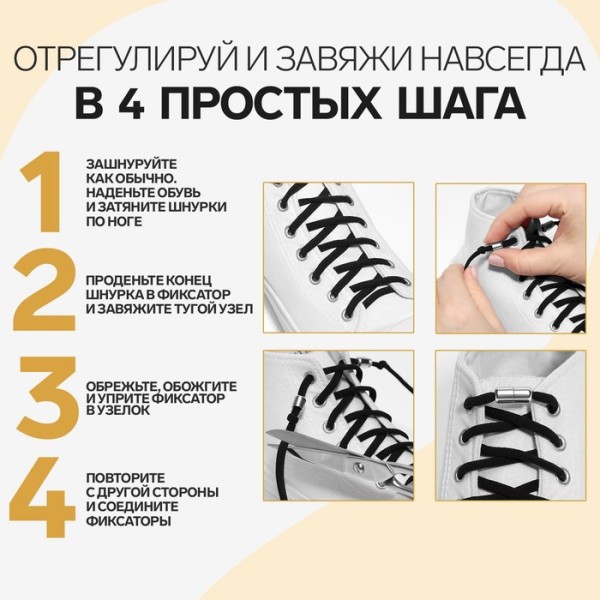 ОТРЕГУЛИРУЙ И ЗАВЯЖИ НАВСЕГДА
В 4 ПРОСТЫХ ШАГА

1
ЗАШНУРУЙТЕ КАК ОБЫЧНО. НАДЕНЬТЕ ОБУВЬ И ЗАТЯНИТЕ ШНУРКИ ПО НОГЕ

2
ПРОДЕНЬТЕ КОНЕЦ ШНУРКА В ФИКСАТОР И ЗАВЯЖИТЕ ТУГОЙ УЗЕЛ

3
ОБРЕЖЬТЕ, ОБОЖГИТЕ И УПРИТЕ ФИКСАТОР В УЗЕЛОК

4
ПОВТОРИТЕ С ДРУГОЙ СТОРОНЫ И СОЕДИНИТЕ ФИКСАТОРЫ