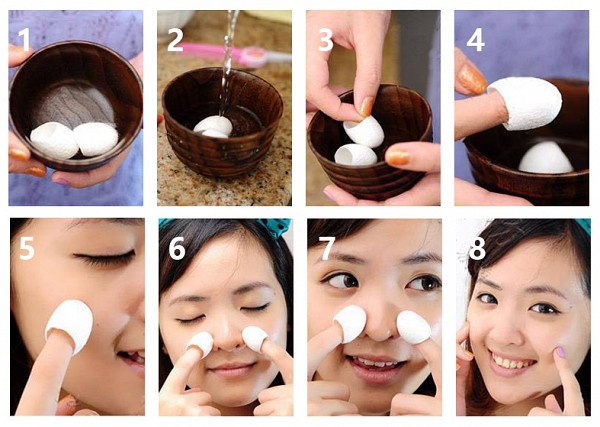 1
2
3
4
5
6
7
8