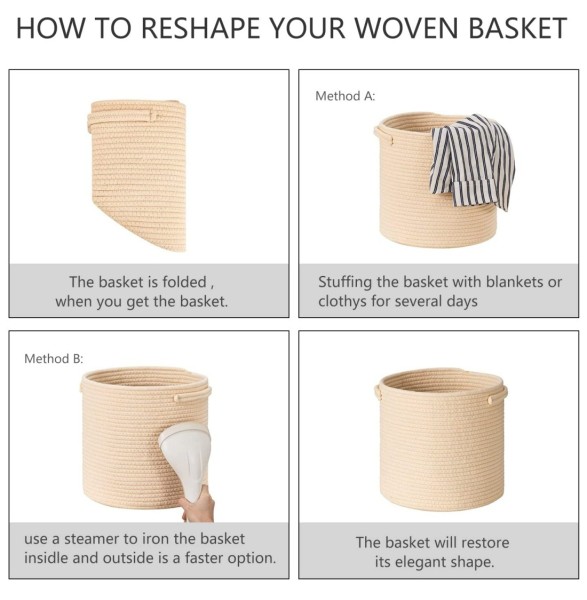 HOW TO RESHAPE YOUR WOVEN BASKET

The basket is folded , when you get the basket.

Method A:

Stuffing the basket with blankets or clothys for several days

Method B:

use a steamer to iron the basket insidle and outside is a faster option.

The basket will restore its elegant shape.