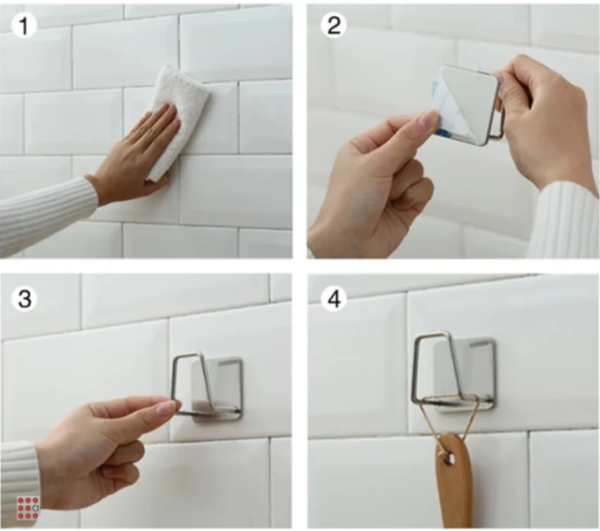 1
2
3
4