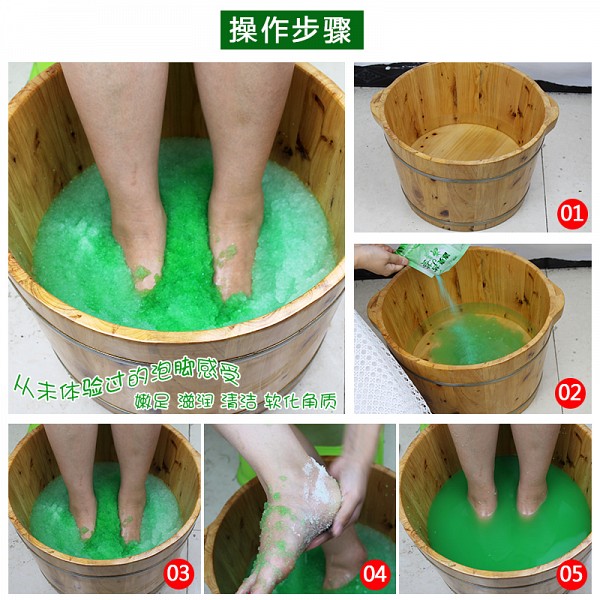 操作步骤

从未体验过的泡脚感受
嫩足 滋润 清洁 软化角质

01

02

03

04

05