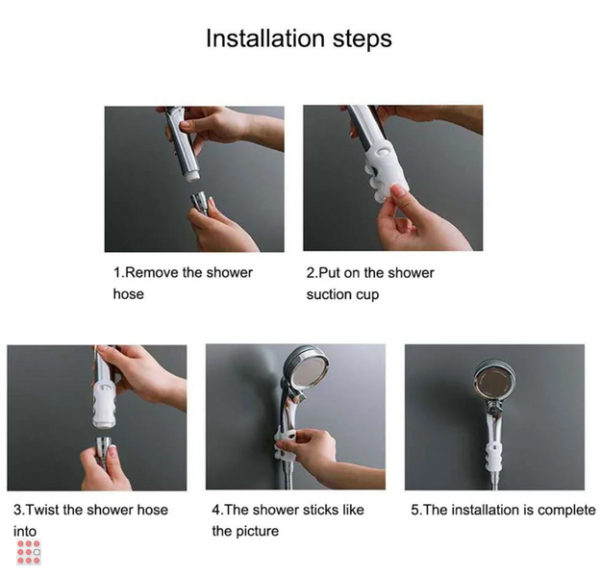 Installation steps

1.Remove the shower hose

2.Put on the shower suction cup

3.Twist the shower hose into

4.The shower sticks like the picture

5.The installation is complete